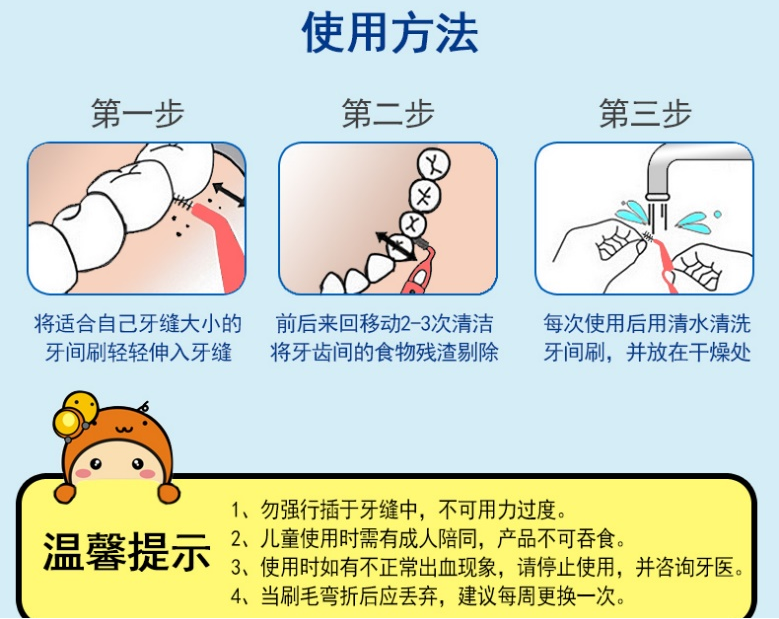 使用方法

第一步

将适合自己牙缝大小的牙间刷轻轻伸入牙缝

第二步

前后来回移动2-3次清洁将牙齿间的食物残渣剔除

第三步

每次使用后用清水清洗牙间刷，并放在干燥处

温馨提示

1、勿强行插于牙缝中，不可用力过度。
2、儿童使用时需有成人陪同，产品不可吞食。
3、使用时如有不正常出血现象，请停止使用，并咨询牙医。
4、当刷毛弯折后应丢弃，建议每周更换一次。